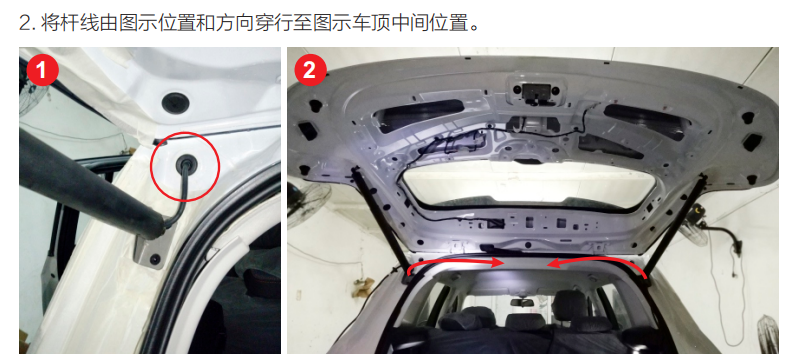 2. 将杆线由图示位置和方向穿行至图示车顶中间位置。

1

2