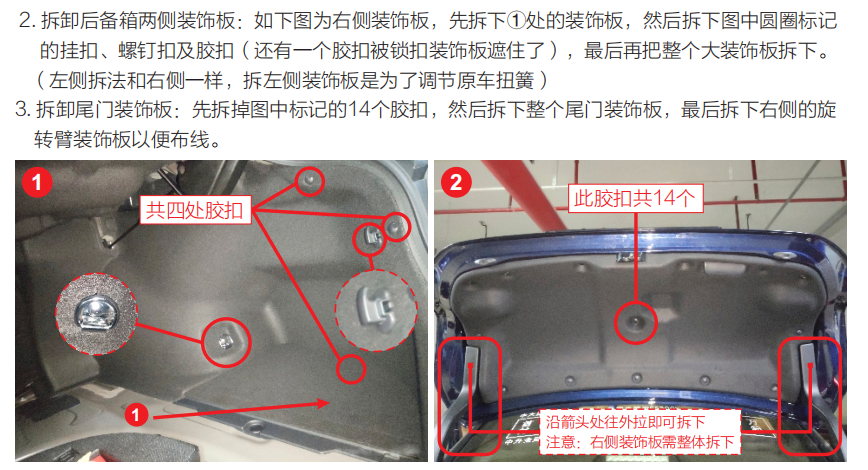 2. 拆卸后备箱两侧装饰板：如下图为右侧装饰板，先拆下①处的装饰板，然后拆下图中圆圈标记的挂扣、螺钉扣及胶扣（还有一个胶扣被锁扣装饰板遮住了），最后再把整个大装饰板拆下。（左侧拆法和右侧一样，拆左侧装饰板是为了调节原车扭簧）

3. 拆卸尾门装饰板：先拆掉图中标记的14个胶扣，然后拆下整个尾门装饰板，最后拆下右侧的旋转臂装饰板以便布线。

1

共四处胶扣

1

2

此胶扣共14个

沿箭头处往外拉即可拆下
注意：右侧装饰板需整体拆下