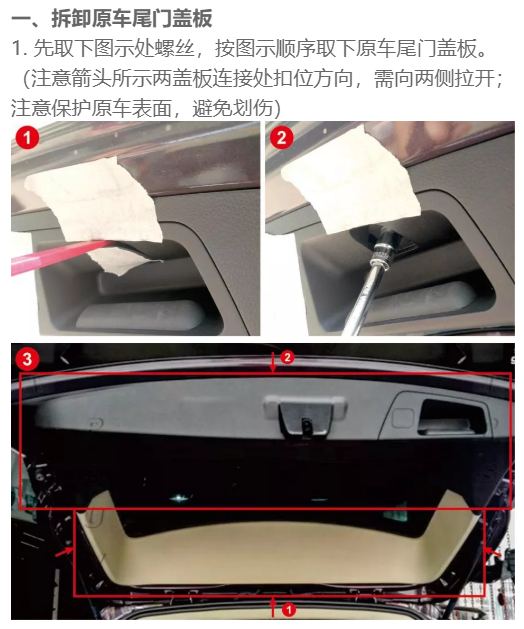 一、拆卸原车尾门盖板
1. 先取下图示处螺丝，按图示顺序取下原车尾门盖板。
（注意箭头所示两盖板连接处扣位方向，需向两侧拉开；注意保护原车表面，避免划伤）

1

2

3

2

1