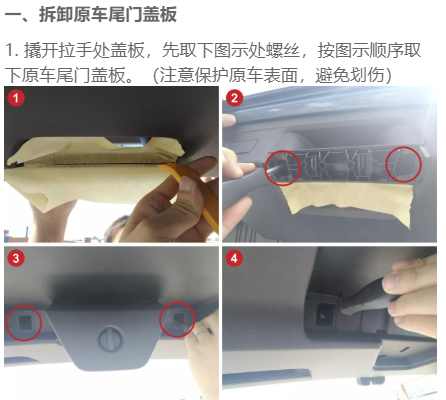 一、拆卸原车尾门盖板

1. 撬开拉手处盖板，先取下图示处螺丝，按图示顺序取下原车尾门盖板。（注意保护原车表面，避免划伤）

1

2

3

4