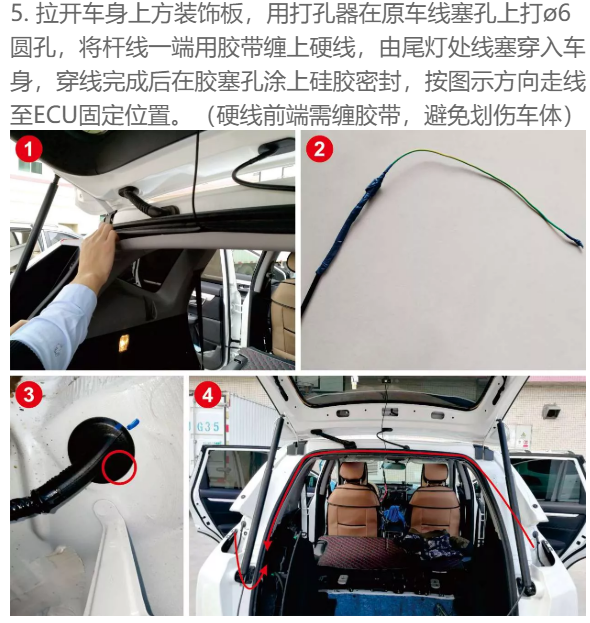 5. 拉开车身上方装饰板，用打孔器在原车线塞孔上打ø6圆孔，将杆线一端用胶带缠上硬线，由尾灯处线塞穿入车身，穿线完成后在胶塞孔涂上硅胶密封，按图示方向走线至ECU固定位置。（硬线前端需缠胶带，避免划伤车体）

1

2

3

4

G35