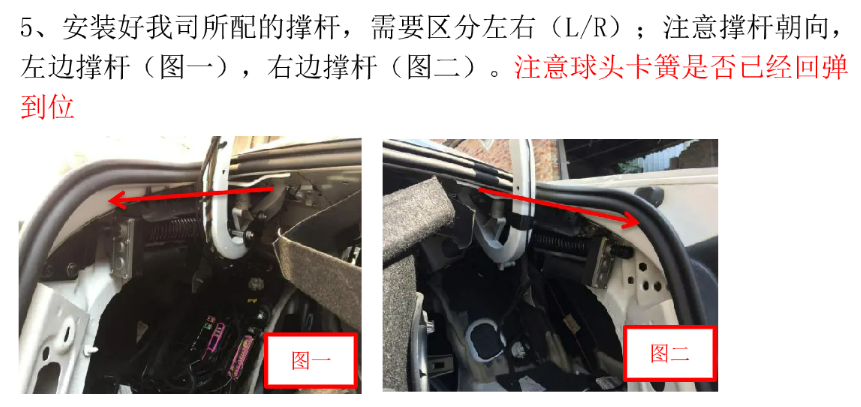 5、安装好我司所配的撑杆，需要区分左右（L/R）；注意撑杆朝向，左边撑杆（图一），右边撑杆（图二）。注意球头卡簧是否已经回弹到位

图一

图二