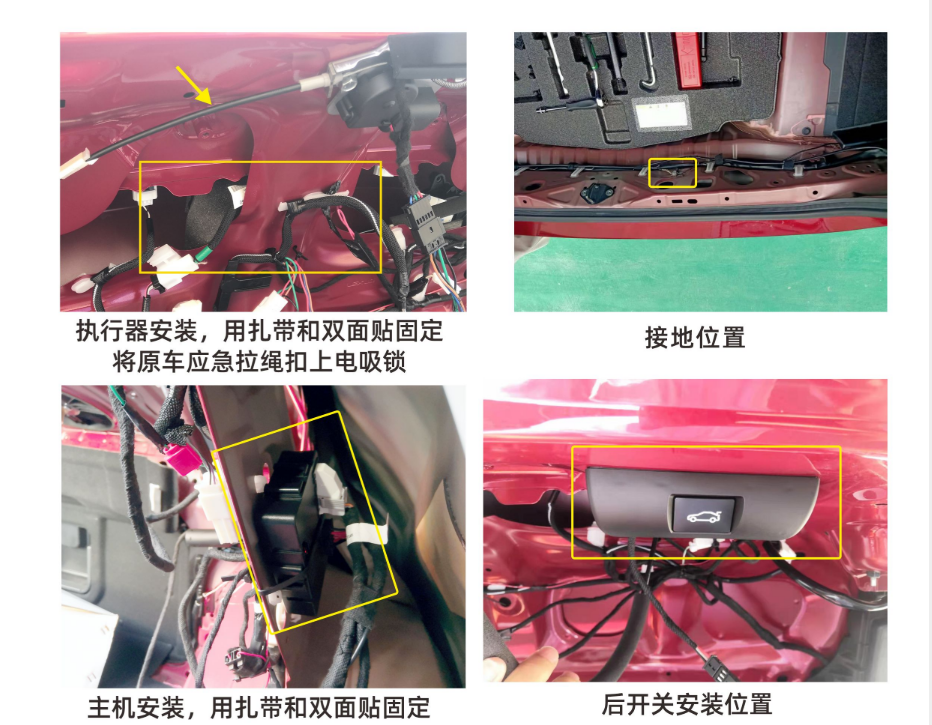 执行器安装，用扎带和双面贴固定
将原车应急拉绳扣上电吸锁

接地位置

主机安装，用扎带和双面贴固定

后开关安装位置